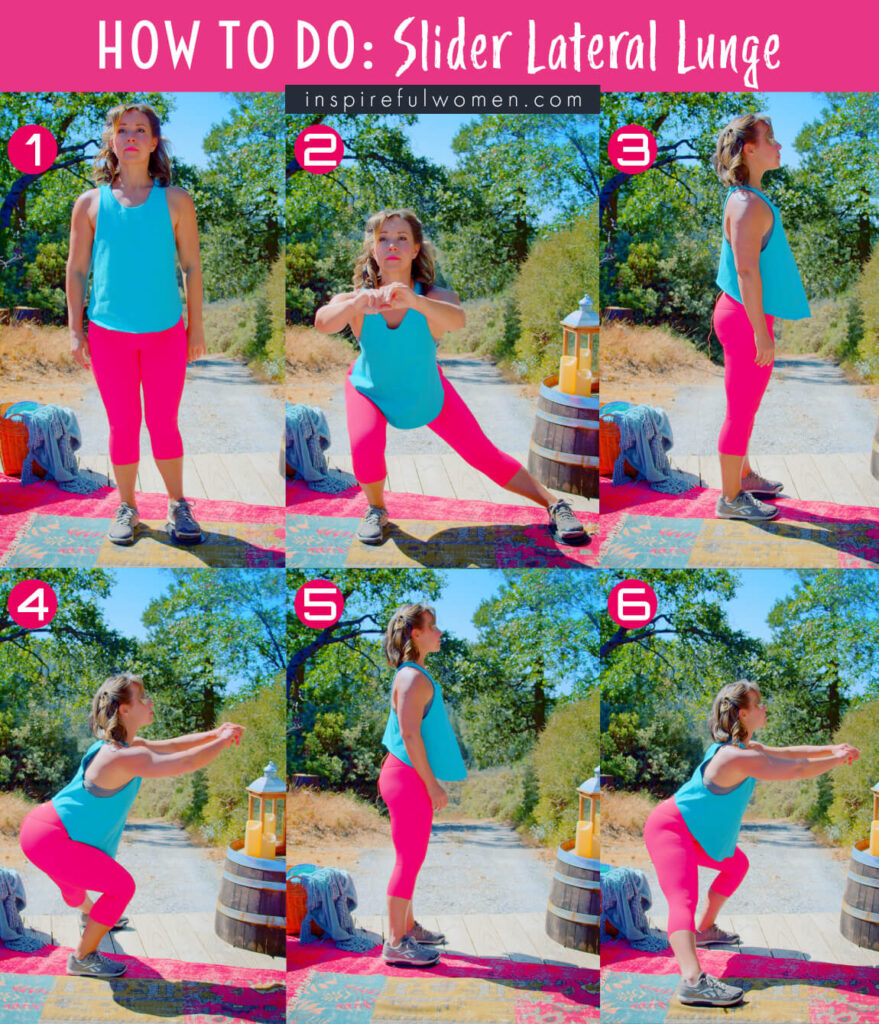 HOW TO DO: Slider Lateral Lunge

inspirefulwomen.com

1

2

3

4

5

6