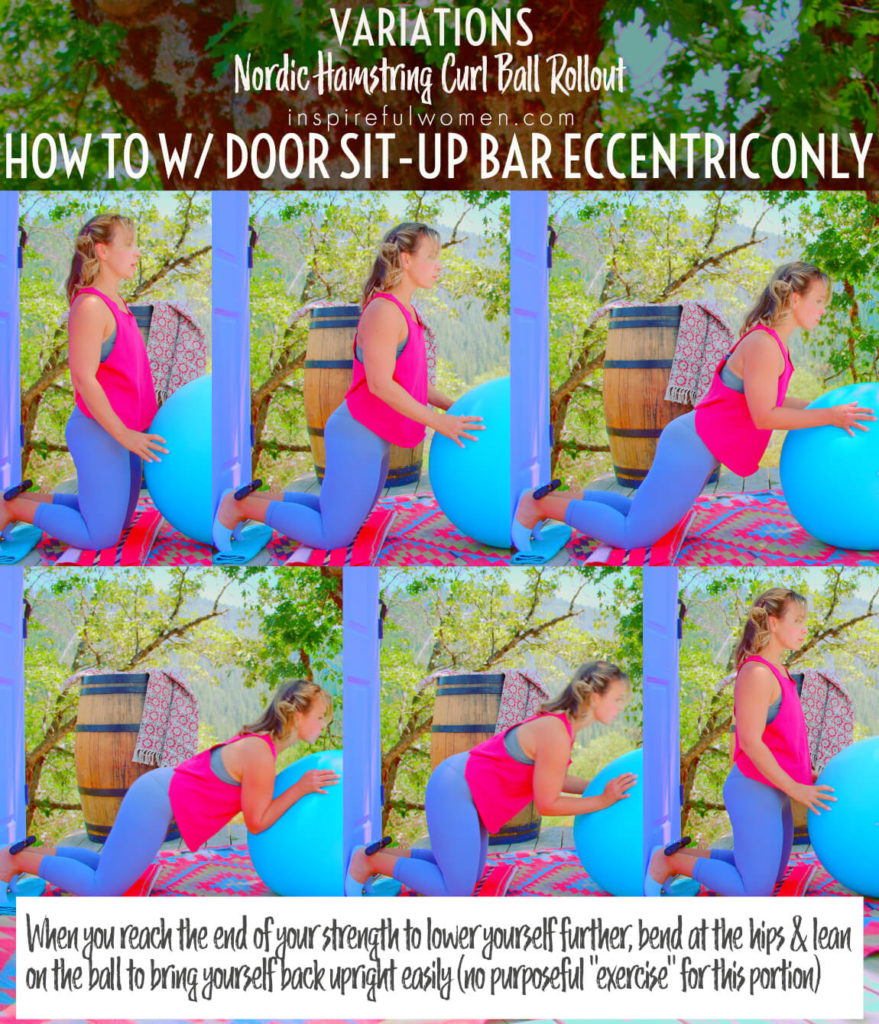 VARIATIONS
Nordic Hamstring Curl Ball Rollout
inspirefulwomen.com
HOW TO W/ DOOR SIT-UP BAR ECCENTRIC ONLY

When you reach the end of your strength to lower yourself further, bend at the hips & lean on the ball to bring yourself back upright easily (no purposeful "exercise" for this portion)